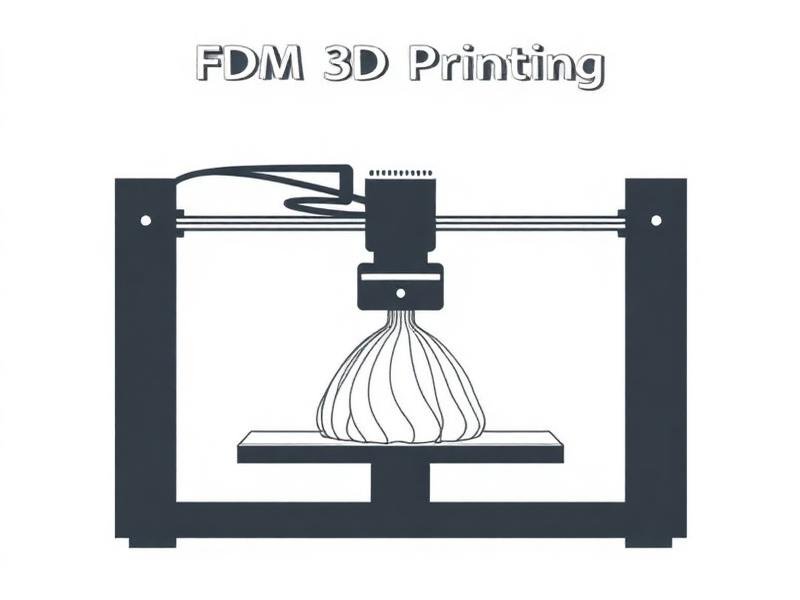 FDM 3D Printing